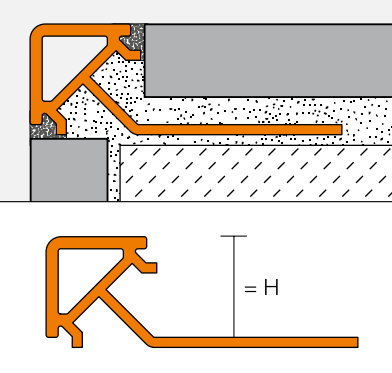 = H