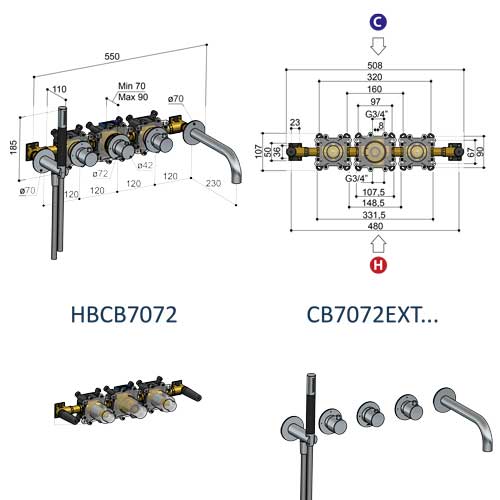 550
110
Min 70
Max 90
ø70
185
ø72
ø42
ø70
120
120
120
120
230

C
508
320
160
97
G3/4"
8
23
107
50
36
67
90
G3/4"
107,5
148,5
331,5
480
H

HBCB7072

CB7072EXT...